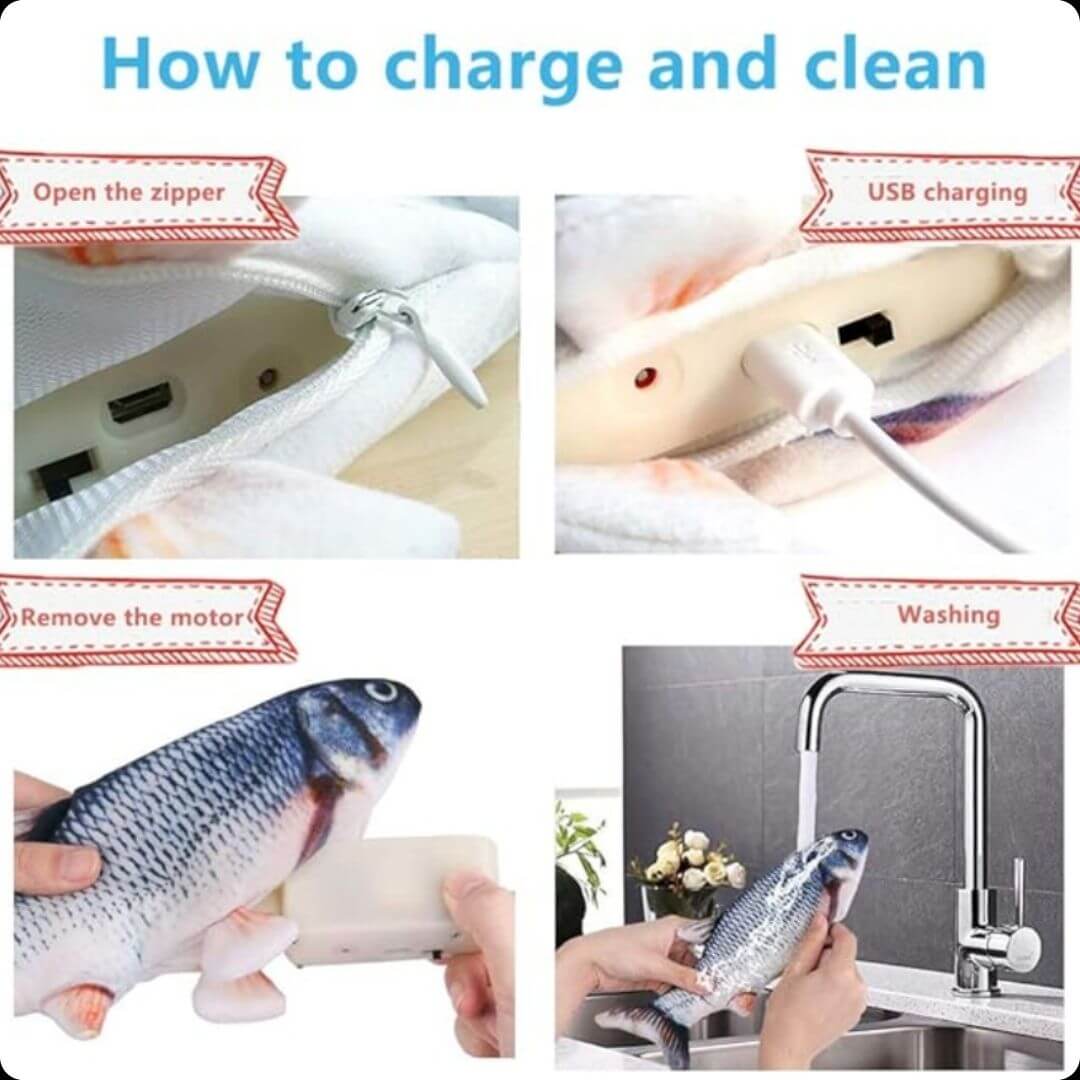 How to charge and clean

Open the zipper

USB charging

Remove the motor

Washing