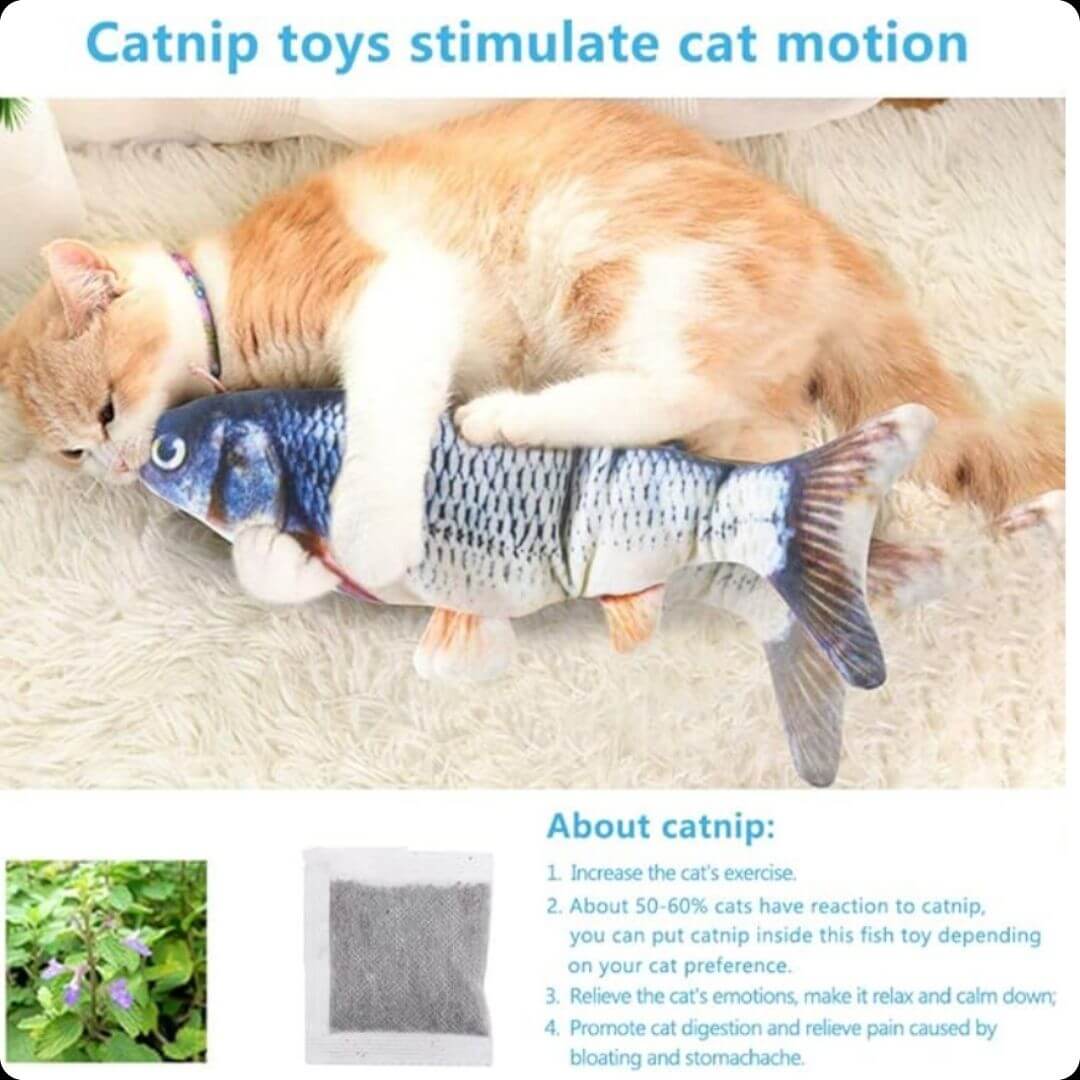 Catnip toys stimulate cat motion

About catnip:

1. Increase the cat's exercise.
2. About 50-60% cats have reaction to catnip, you can put catnip inside this fish toy depending on your cat preference.
3. Relieve the cat's emotions, make it relax and calm down;
4. Promote cat digestion and relieve pain caused by bloating and stomachache.