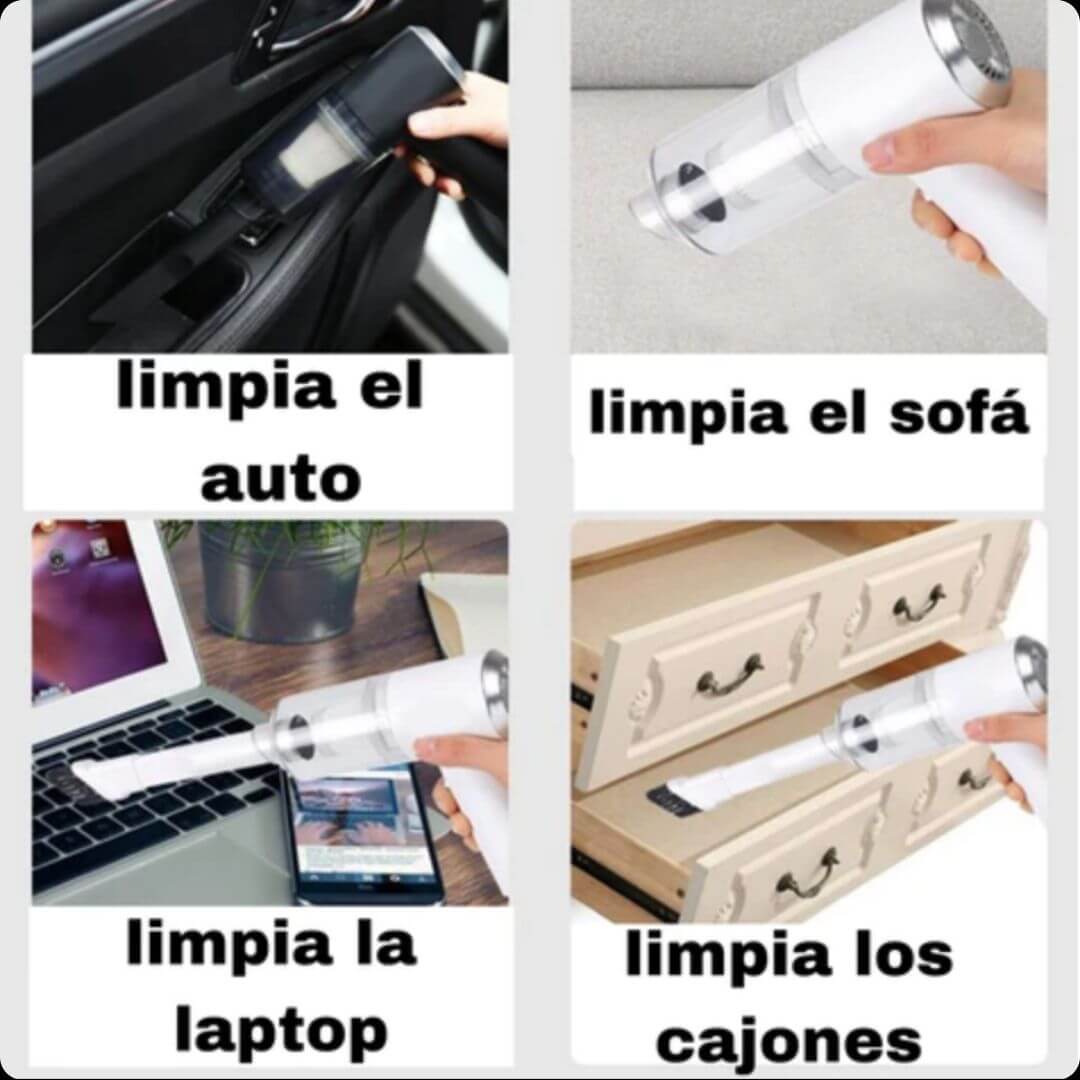 limpia el auto

limpia el sofá

limpia la laptop

limpia los cajones