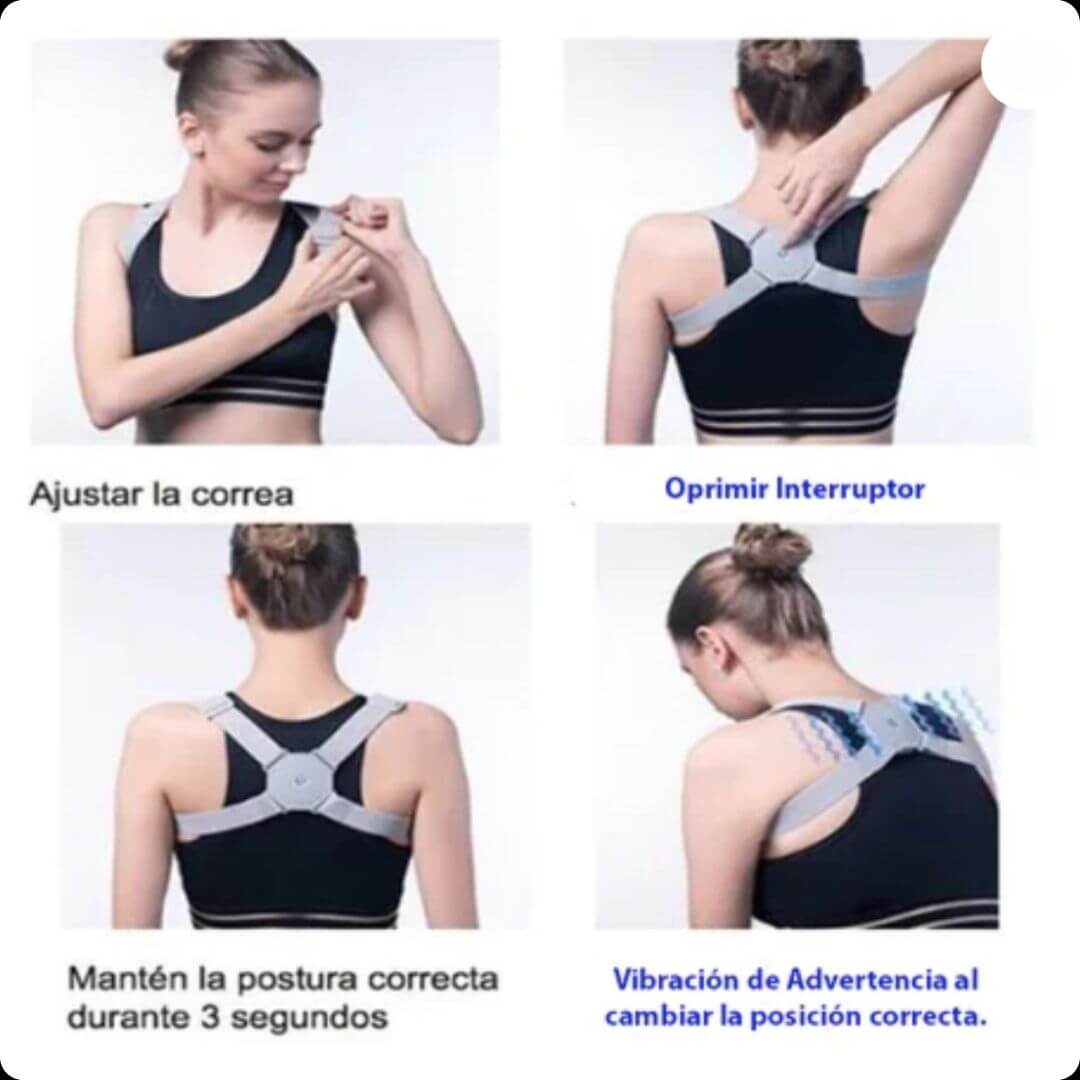 Ajustar la correa

Oprimir Interruptor

Mantén la postura correcta durante 3 segundos

Vibración de Advertencia al cambiar la posición correcta.