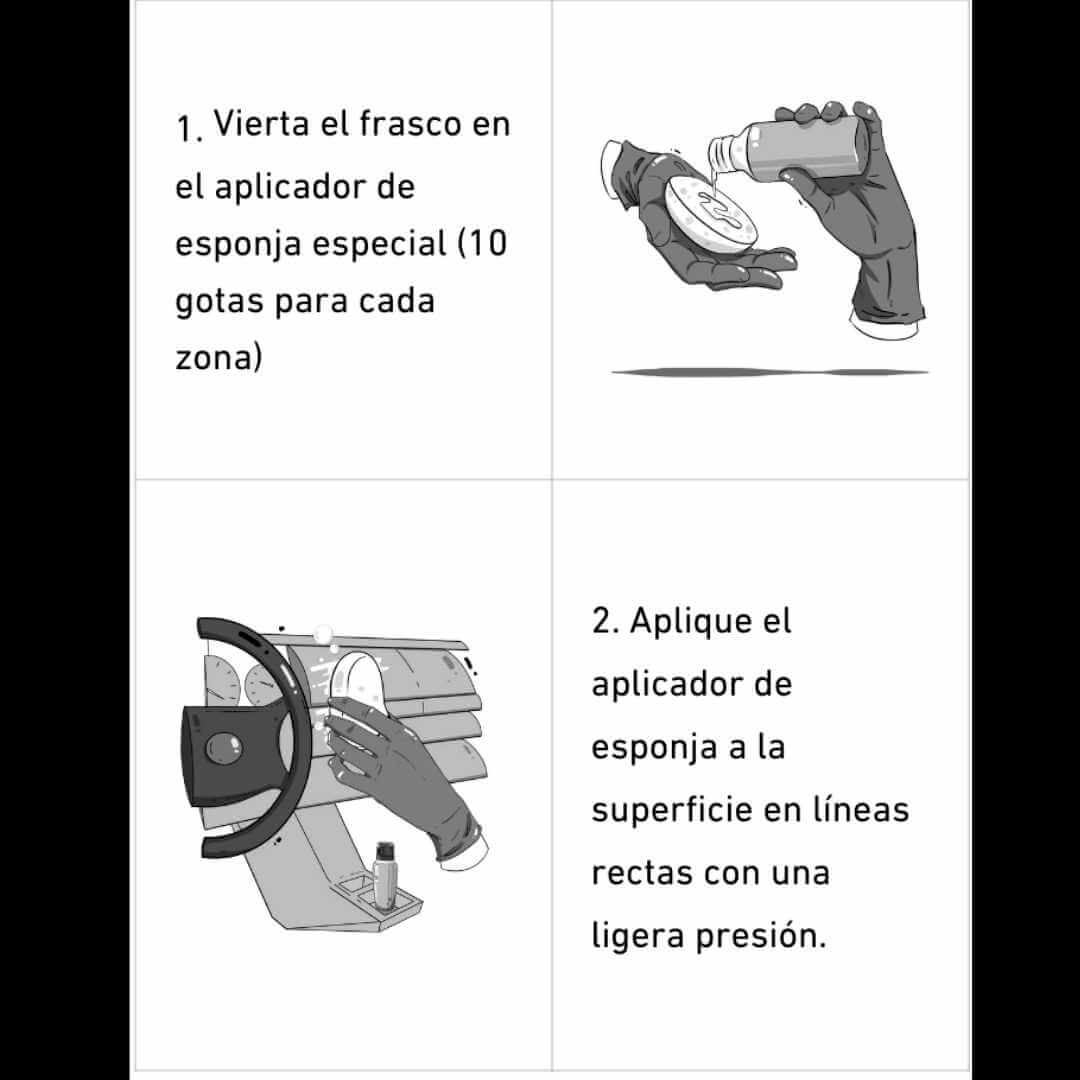 1. Vierta el frasco en el aplicador de esponja especial (10 gotas para cada zona)

2. Aplique el aplicador de esponja a la superficie en líneas rectas con una ligera presión.