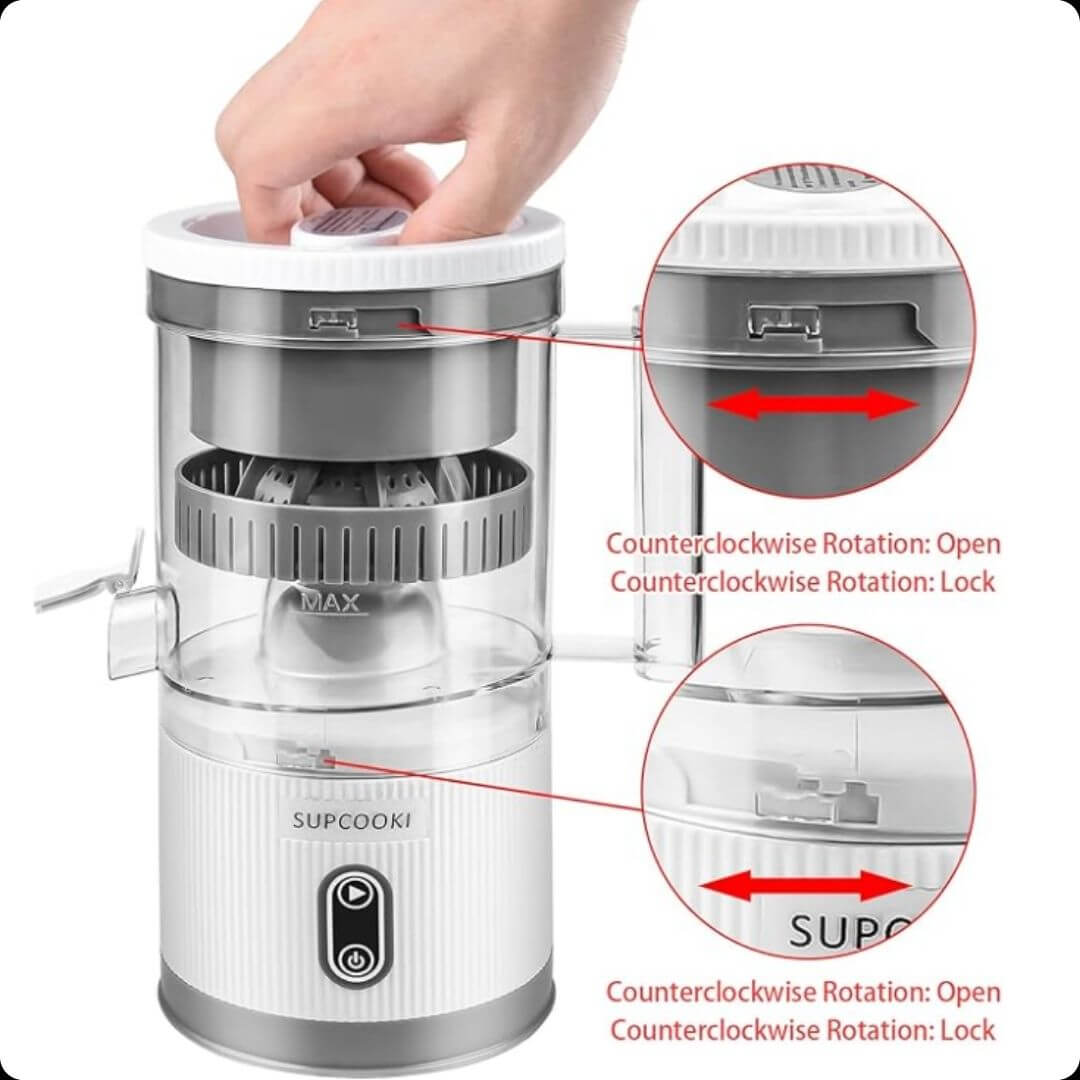 MAX

SUPCOOKI

Counterclockwise Rotation: Open
Counterclockwise Rotation: Lock

SUPC

Counterclockwise Rotation: Open
Counterclockwise Rotation: Lock